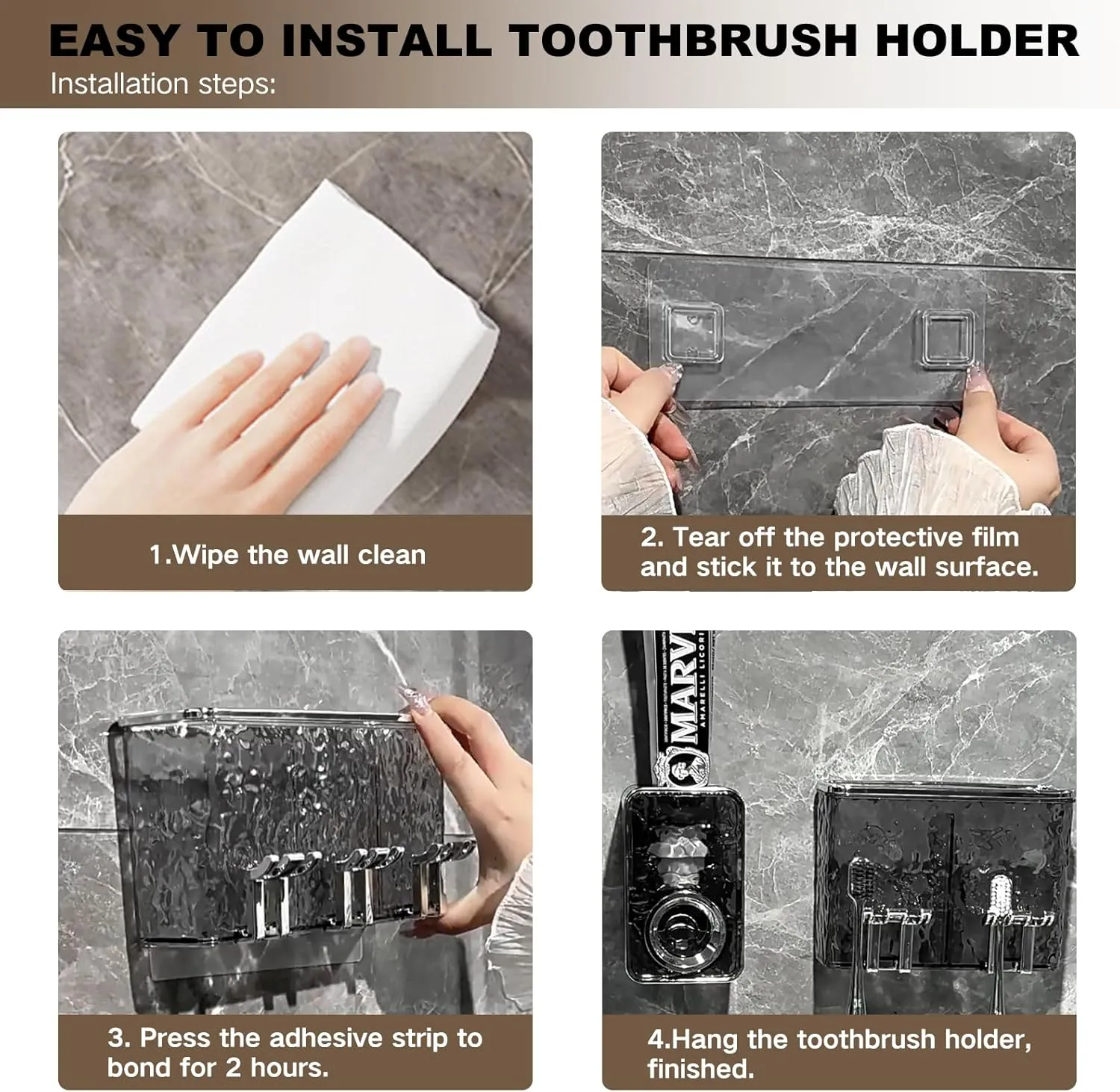 EASY TO INSTALL TOOTHBRUSH HOLDER
Installation steps:

1.Wipe the wall clean

2. Tear off the protective film and stick it to the wall surface.

MARV
AMARELLI LICORI

3. Press the adhesive strip to bond for 2 hours.

4.Hang the toothbrush holder, finished.